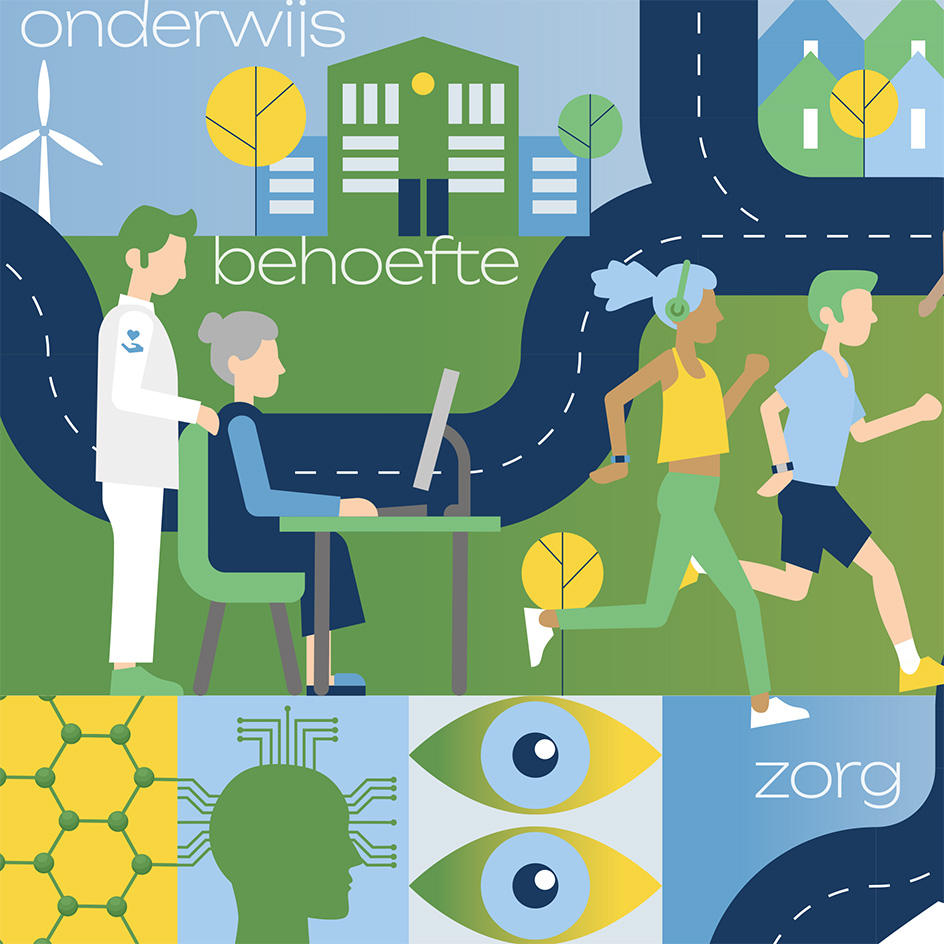 onderwijs

behoefte

zorg