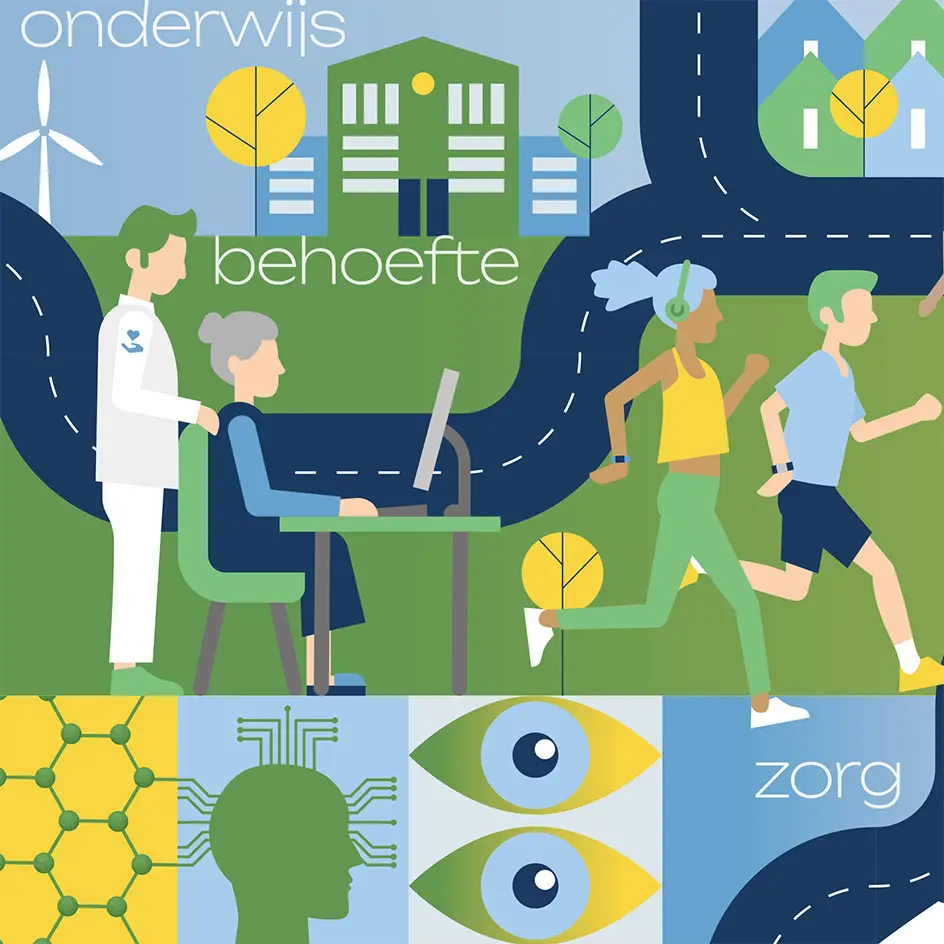 onderwijs

behoefte

zorg